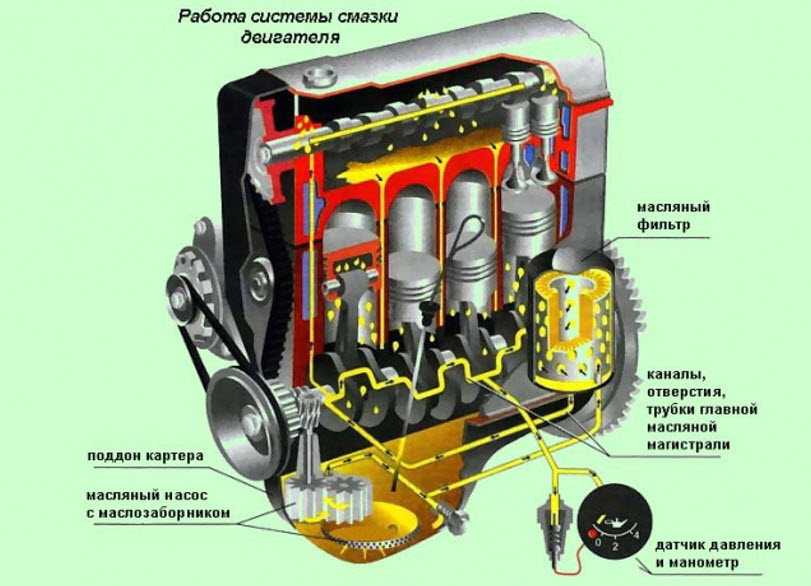 Работа системы смазки двигателя

масляный фильтр

каналы, отверстия, трубки главной масляной магистрали

поддон картера

масляный насос с маслозаборником

0 2 4

датчик давления и манометр