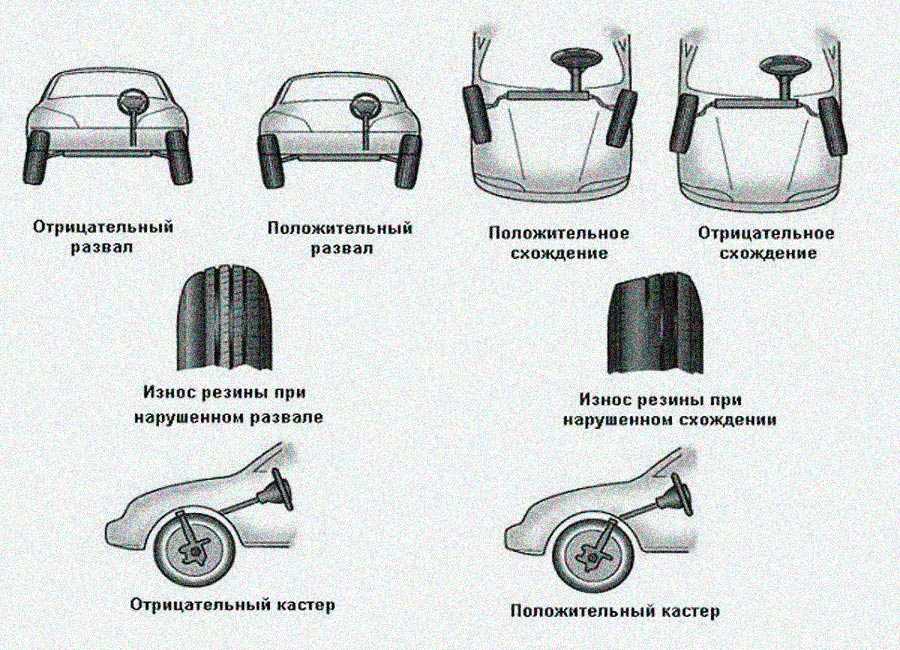 Отрицательный развал

Положительный развал

Положительное схождение

Отрицательное схождение

Износ резины при нарушенном развале

Износ резины при нарушенном схождении

Отрицательный кастер

Положительный кастер