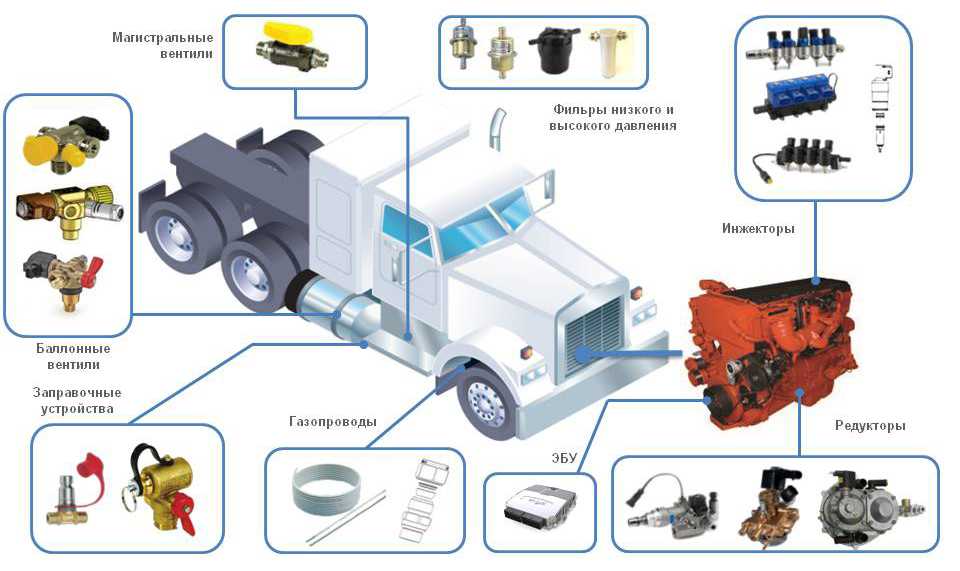 Магистральные вентили

Фильры низкого и высокого давления

Инжекторы

Баллонные вентили

Заправочные устройства

Газопроводы

ЭБУ

Редукторы