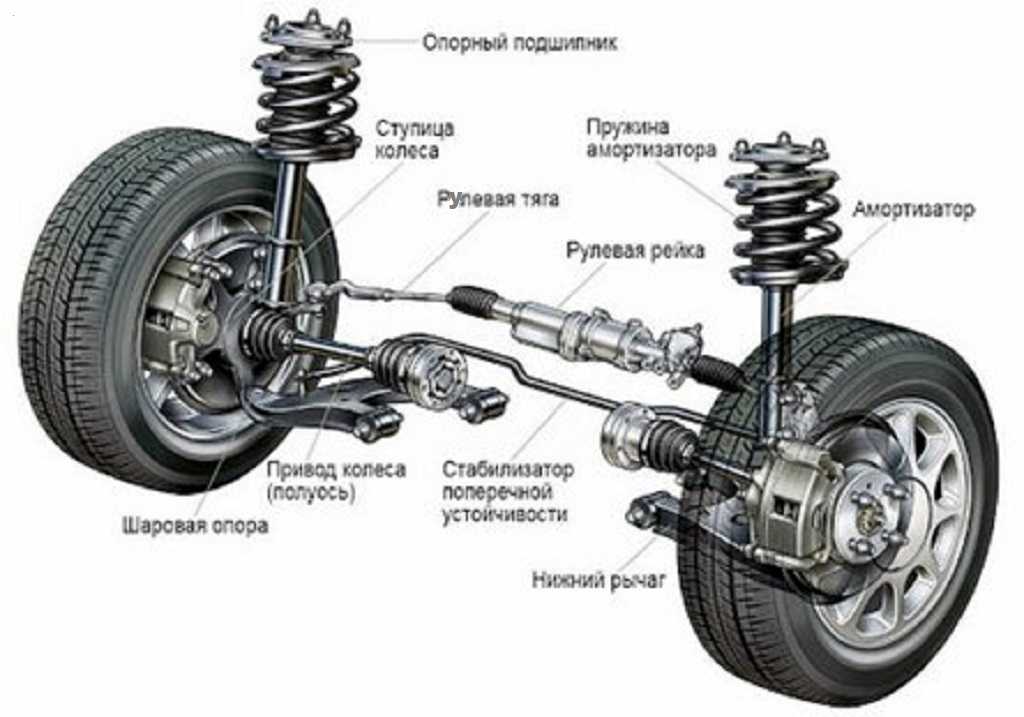 Опорный подшипник

Ступица колеса

Пружина амортизатора

Рулевая тяга

Амортизатор

Рулевая рейка

Привод колеса (полуось)

Стабилизатор поперечной устойчивости

Шаровая опора

Нижний рычаг