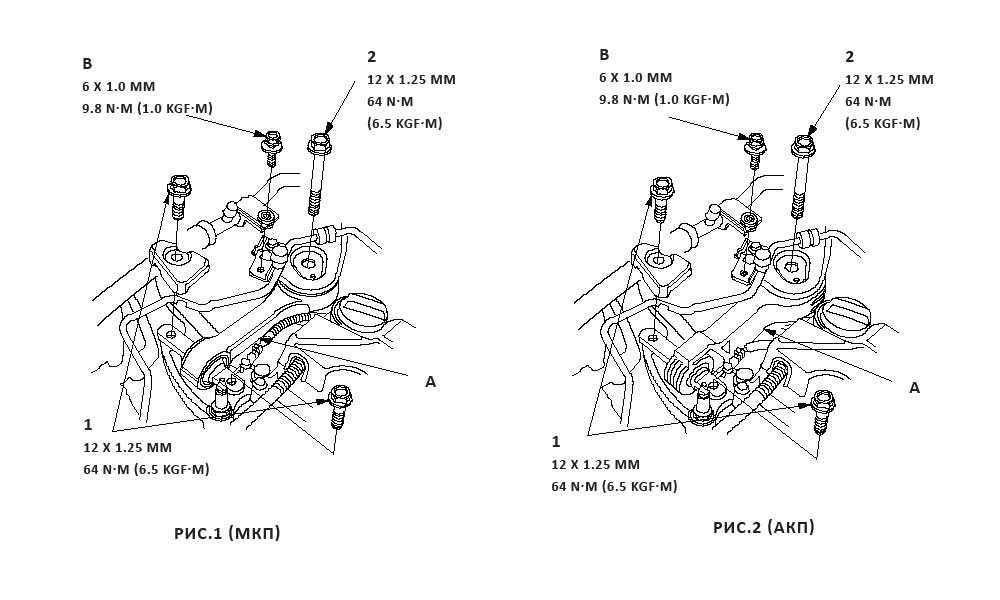 B
6 X 1.0 MM
9.8 N·M (1.0 KGF·M)

2
12 X 1.25 MM
64 N·M
(6.5 KGF·M)

A

1
12 X 1.25 MM
64 N·M (6.5 KGF·M)

РИС.1 (МКП)

B
6 X 1.0 MM
9.8 N·M (1.0 KGF·M)

2
12 X 1.25 MM
64 N·M
(6.5 KGF·M)

A

1
12 X 1.25 MM
64 N·M (6.5 KGF·M)

РИС.2 (АКП)