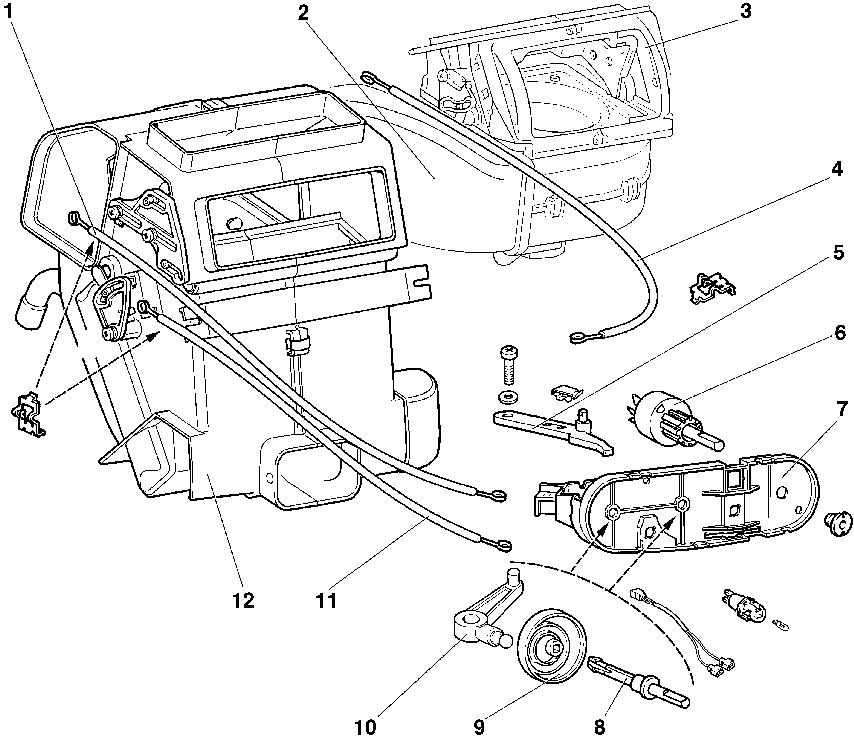 1
2
3
4
5
6
7
12
11
10
9
8