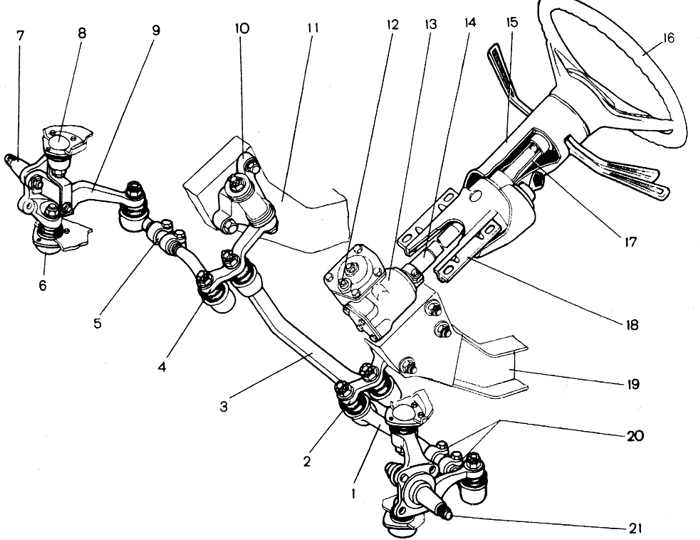 7
8
9
10
11
12
13
14
15
16
17
18
19
20
21
6
5
4
3
2
1