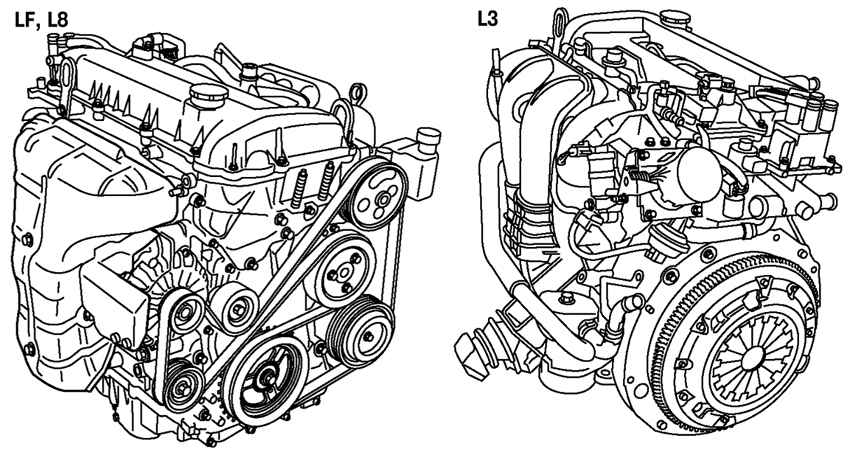 LF, L8

L3