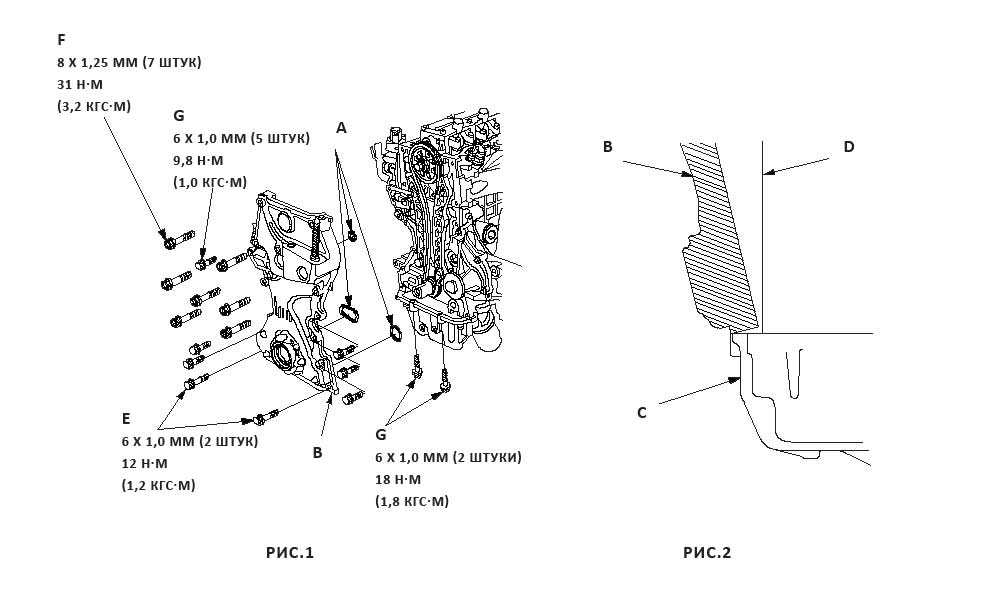 F
8 X 1,25 ММ (7 ШТУК)
31 Н·М
(3,2 КГС·М)

G
6 X 1,0 ММ (5 ШТУК)
9,8 Н·М
(1,0 КГС·М)

A

E
6 X 1,0 ММ (2 ШТУК)
12 Н·М
(1,2 КГС·М)

B

G
6 X 1,0 ММ (2 ШТУКИ)
18 Н·М
(1,8 КГС·М)

РИС.1

B

D

C

РИС.2